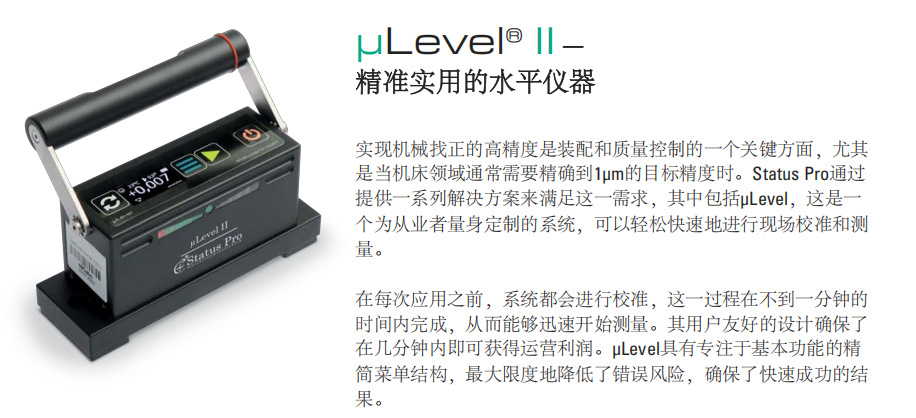 +0,007

µLevel II

Status Pro

µLevel® II –
精准实用的水平仪器

实现机械找正的高精度是装配和质量控制的一个关键方面，尤其是当机床领域通常需要精确到1µm的目标精度时。Status Pro通过提供一系列解决方案来满足这一需求，其中包括µLevel，这是一个为从业者量身定制的系统，可以轻松快速地进行现场校准和测量。

在每次应用之前，系统都会进行校准，这一过程在不到一分钟的时间内完成，从而能够迅速开始测量。其用户友好的设计确保了在几分钟内即可获得运营利润。µLevel具有专注于基本功能的精简菜单结构，最大限度地降低了错误风险，确保了快速成功的结果。