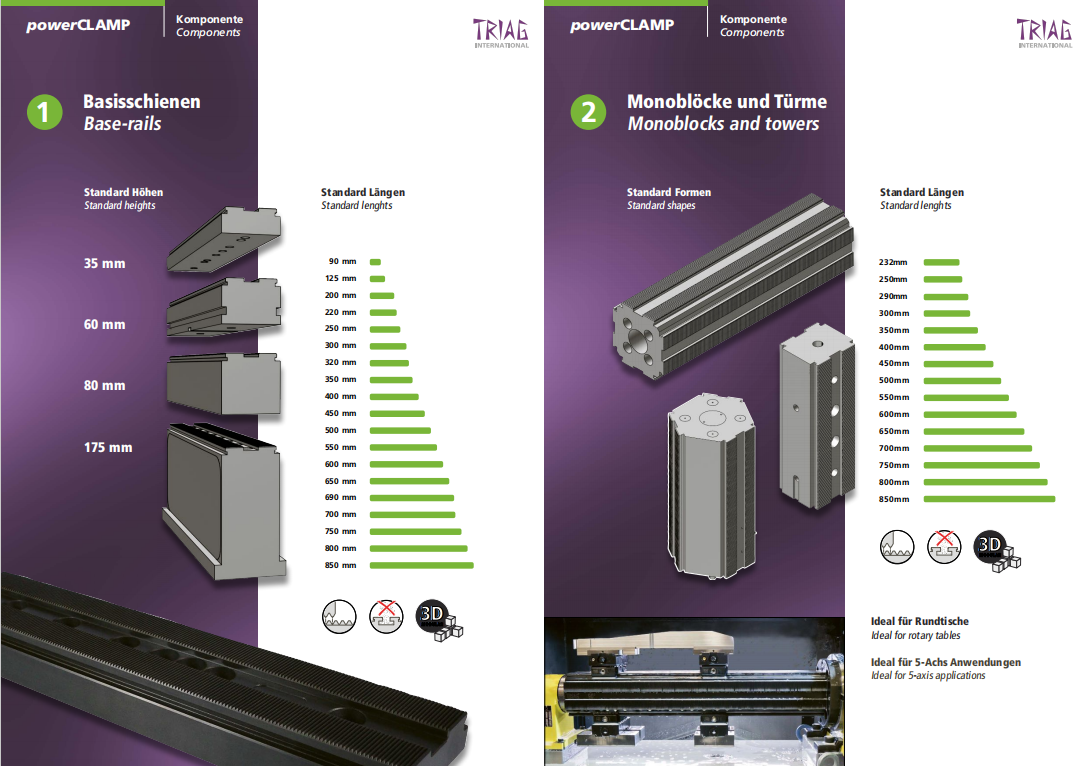 powerCLAMP

Komponente
Components

TRIAG
INTERNATIONAL

1 Basisschienen
Base-rails

Standard Höhen
Standard heights

35 mm

60 mm

80 mm

175 mm

Standard Längen
Standard lenghts

90 mm
125 mm
200 mm
220 mm
250 mm
300 mm
320 mm
350 mm
400 mm
450 mm
500 mm
550 mm
600 mm
650 mm
690 mm
700 mm
750 mm
800 mm
850 mm

3D

powerCLAMP

Komponente
Components

TRIAG
INTERNATIONAL

2 Monoblöcke und Türme
Monoblocks and towers

Standard Formen
Standard shapes

Standard Längen
Standard lenghts

232mm
250mm
290mm
300mm
350mm
400mm
450mm
500mm
550mm
600mm
650mm
700mm
750mm
800mm
850mm

3D

Ideal für Rundtische
Ideal for rotary tables

Ideal für 5-Achs Anwendungen
Ideal for 5-axis applications